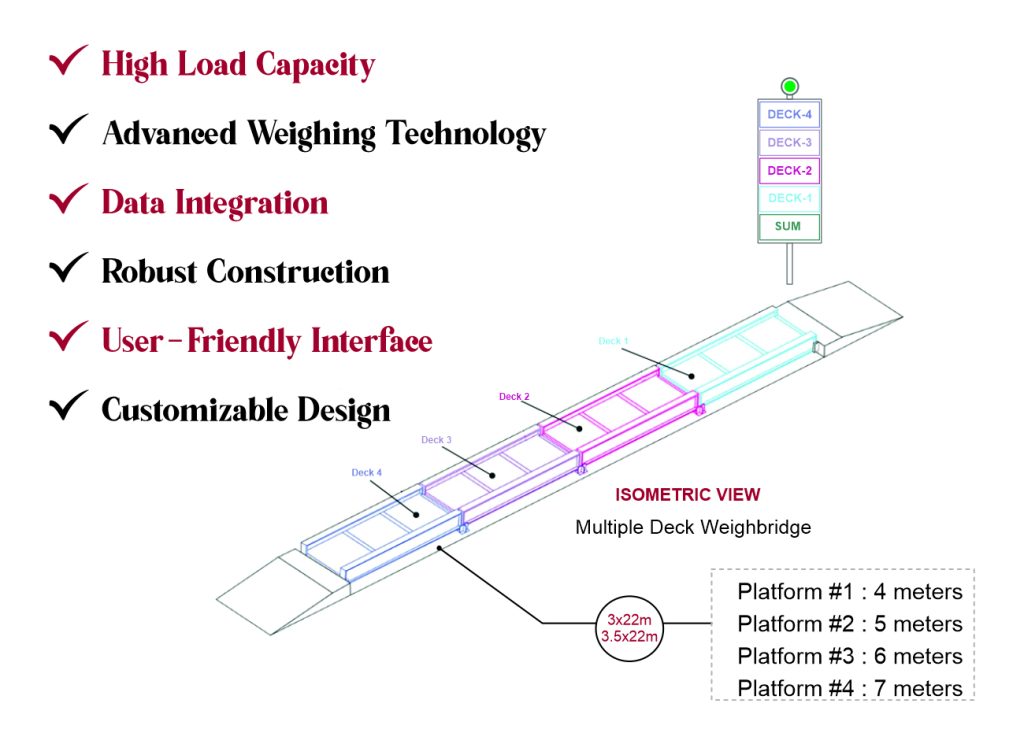 ✓ High Load Capacity

✓ Advanced Weighing Technology

✓ Data Integration

✓ Robust Construction

✓ User-Friendly Interface

✓ Customizable Design

DECK-4
DECK-3
DECK-2
DECK-1
SUM

Deck 1

Deck 2

Deck 3

Deck 4

ISOMETRIC VIEW

Multiple Deck Weighbridge

3x22m
3.5x22m

Platform #1 : 4 meters
Platform #2 : 5 meters
Platform #3 : 6 meters
Platform #4 : 7 meters